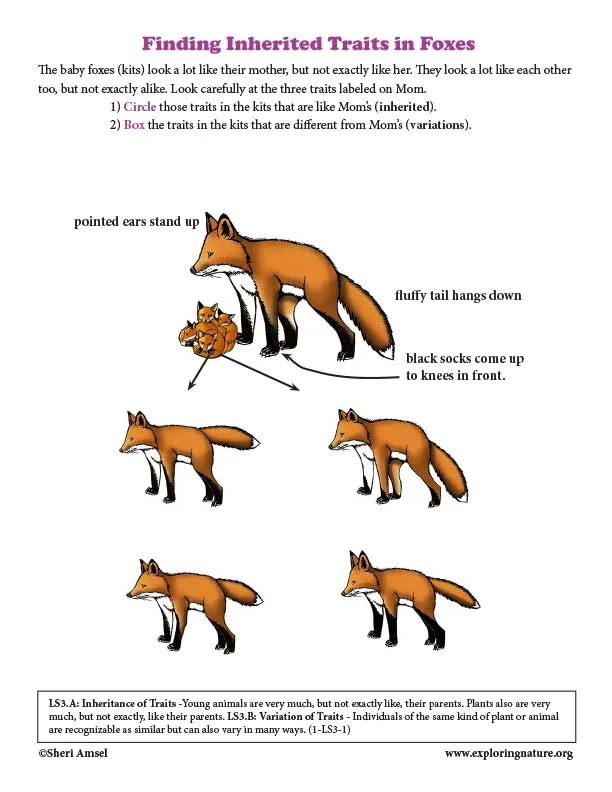 Finding Inherited Traits in Foxes

The baby foxes (kits) look a lot like their mother, but not exactly like her. They look a lot like each other too, but not exactly alike. Look carefully at the three traits labeled on Mom.

1) Circle those traits in the kits that are like Mom's (inherited).

2) Box the traits in the kits that are different from Mom's (variations).

pointed ears stand up

fluffy tail hangs down

black socks come up to knees in front.

LS3.A: Inheritance of Traits -Young animals are very much, but not exactly like, their parents. Plants also are very much, but not exactly, like their parents. LS3.B: Variation of Traits - Individuals of the same kind of plant or animal are recognizable as similar but can also vary in many ways. (1-LS3-1)

©Sheri Amsel

www.exploringnature.org