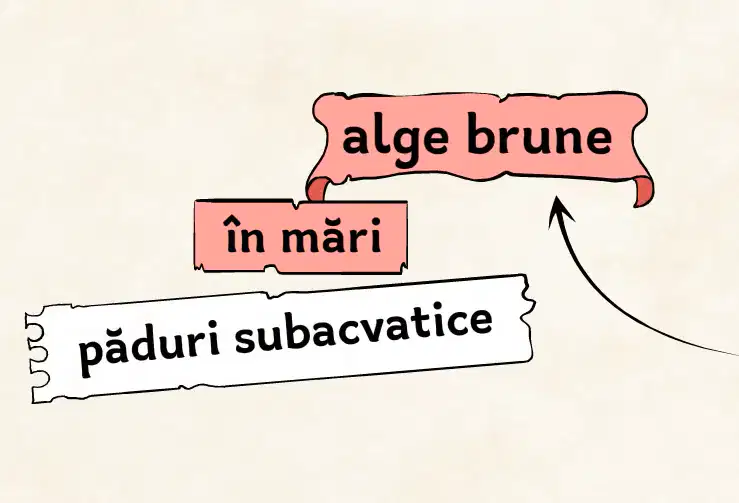 alge brune

în mări

păduri subacvatice