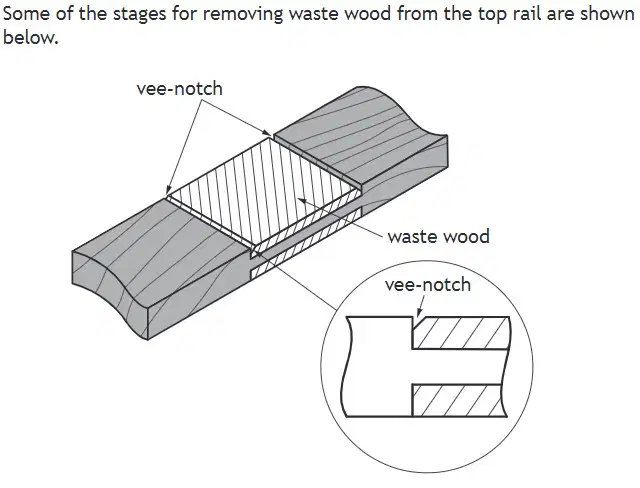 Some of the stages for removing waste wood from the top rail are shown below.

vee-notch

waste wood

vee-notch