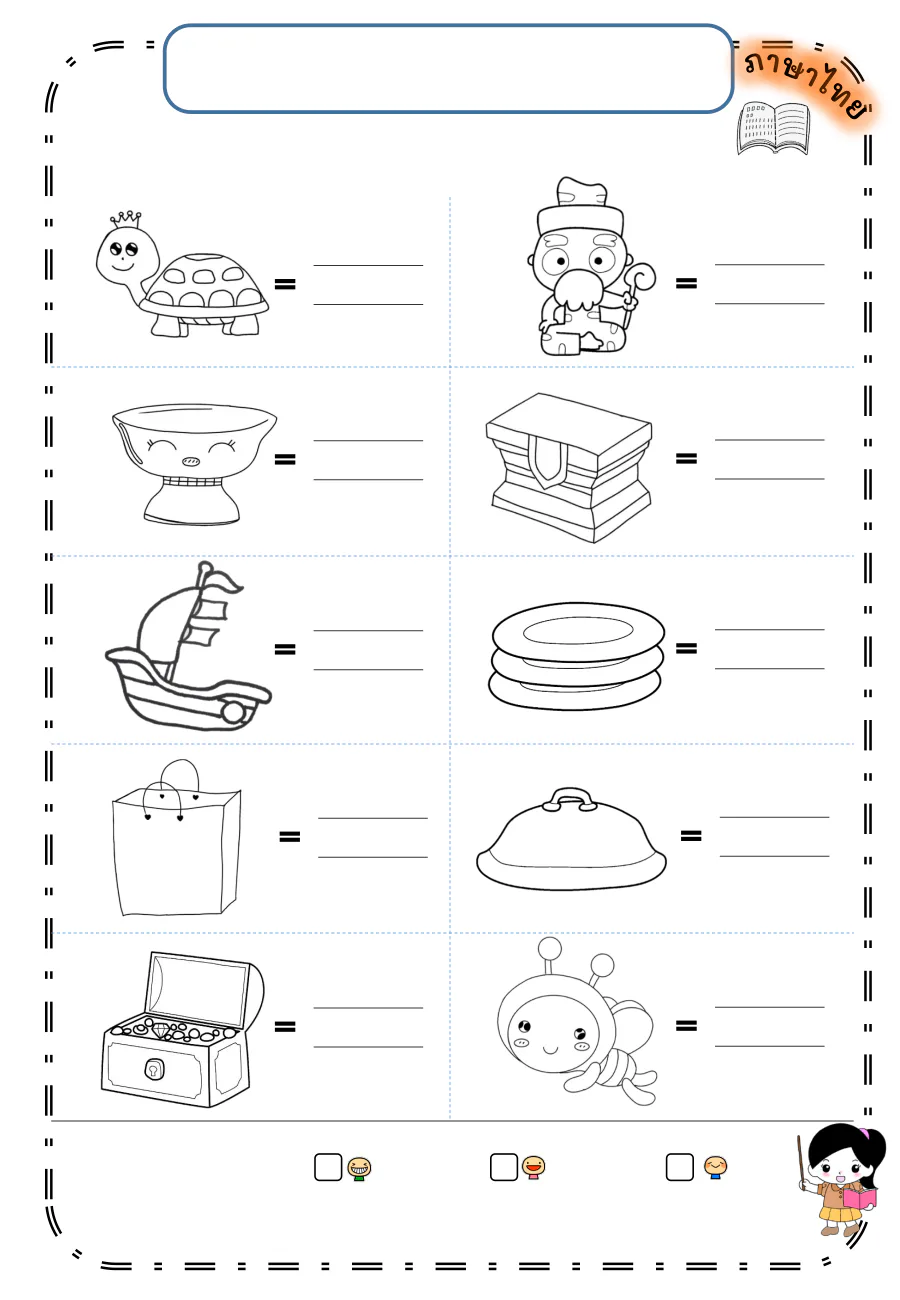 ภาษาไทย

=

=

=

=

=

=

=

=

=

=