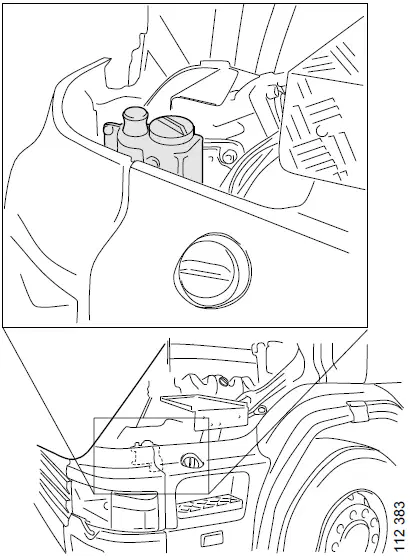 112 383