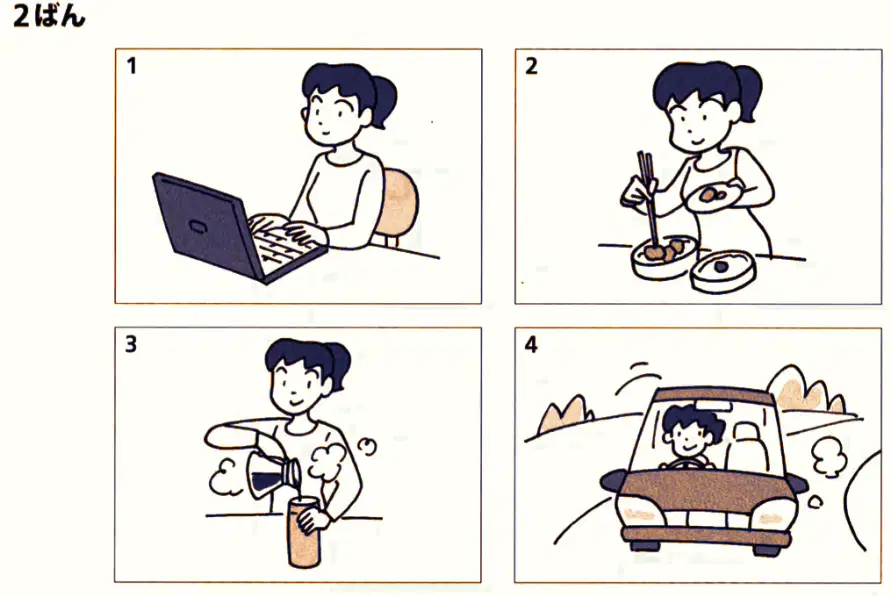 2ばん

1

2

3

4