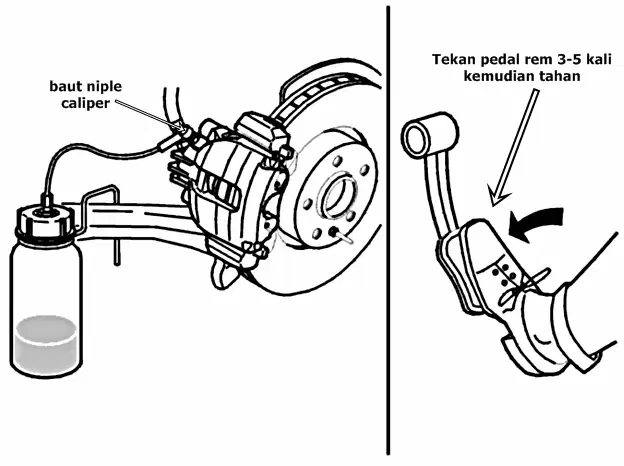 baut niple caliper

Tekan pedal rem 3-5 kali kemudian tahan