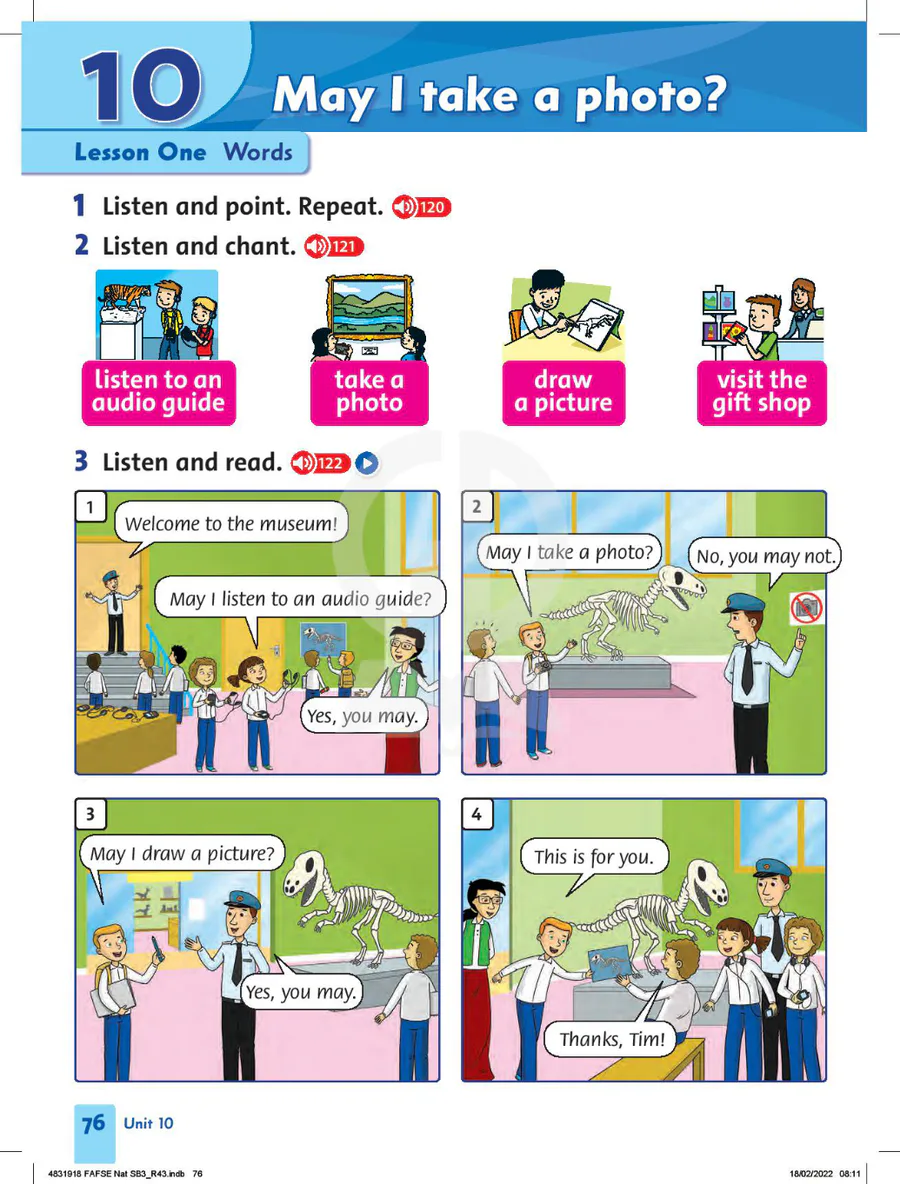 10 May I take a photo?

Lesson One Words

1 Listen and point. Repeat. 120

2 Listen and chant. 121

listen to an audio guide

take a photo

draw a picture

visit the gift shop

3 Listen and read. 122

1
Welcome to the museum!
May I listen to an audio guide?
Yes, you may.

2
May I take a photo?
No, you may not.

3
May I draw a picture?
Yes, you may.

4
This is for you.
Thanks, Tim!

76 Unit 10

4831918 FAFSE Nat SB3_R43.indb 76

18/02/2022 08:11