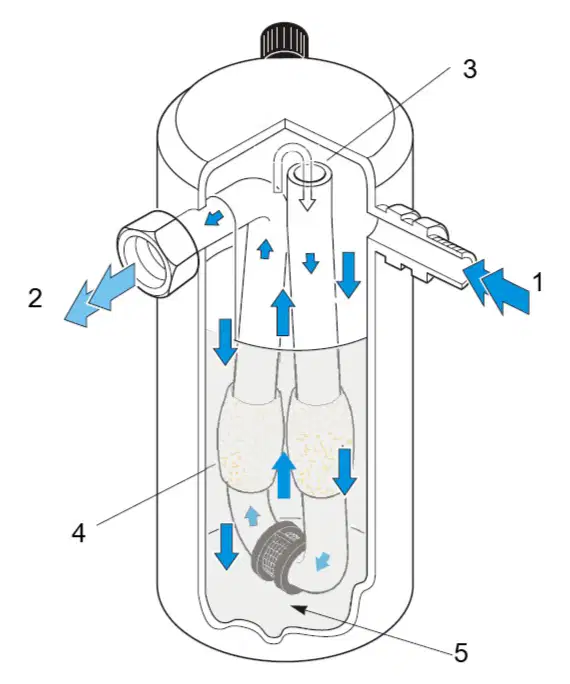 3
1
2
4
5