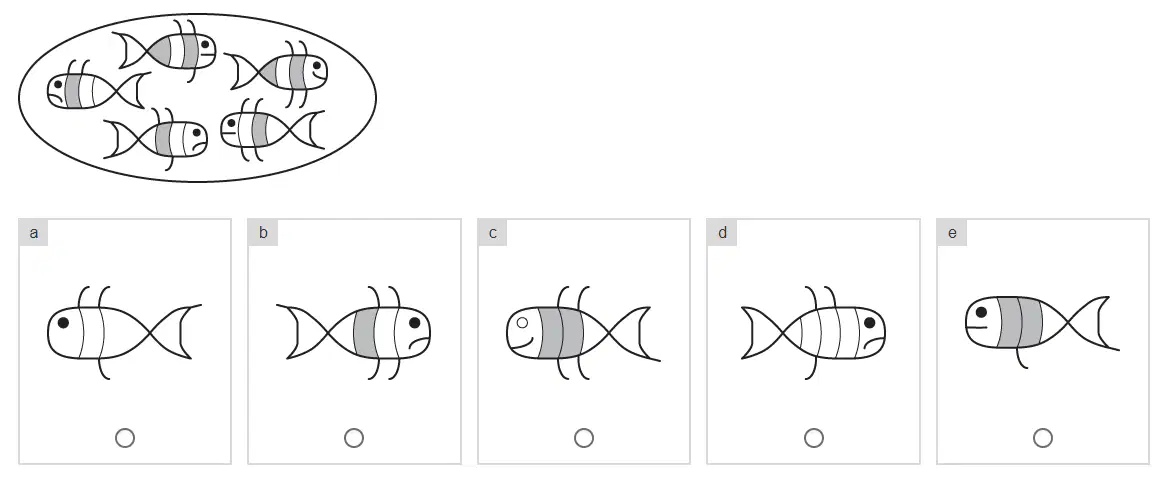 a

b

c

d

e