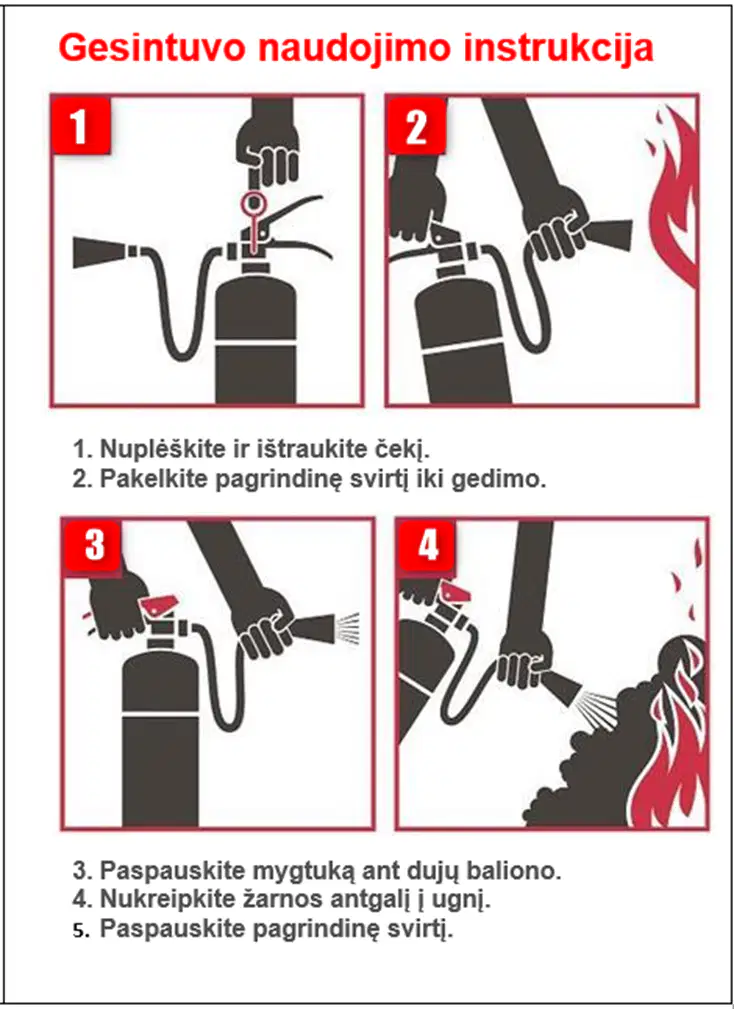 Gesintuvo naudojimo instrukcija

1

2

1. Nuplėškite ir ištraukite čekį.
2. Pakelkite pagrindinę svirtį iki gedimo.

3

4

3. Paspauskite mygtuką ant dujų baliono.
4. Nukreipkite žarnos antgalį į ugnį.
5. Paspauskite pagrindinę svirtį.