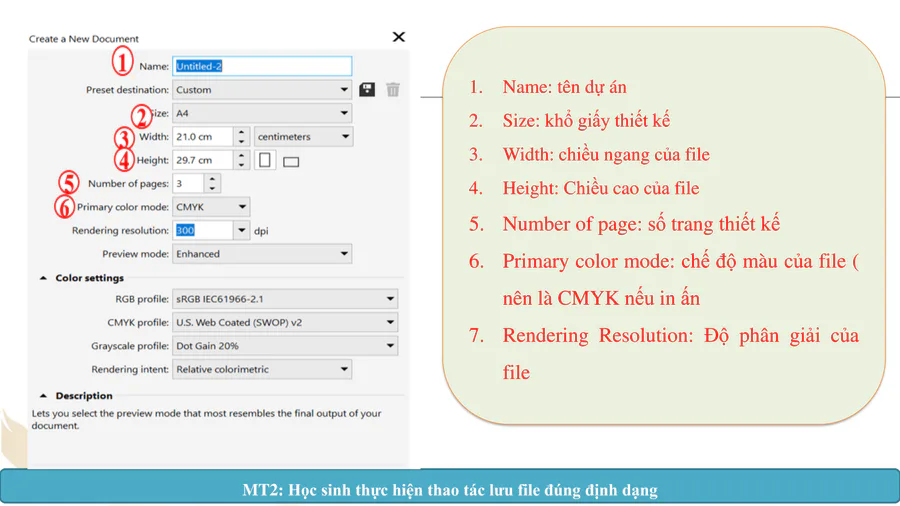 Create a New Document

1 Name: Untitled-2
Preset destination: Custom
2 Size: A4
3 Width: 21.0 cm centimeters
4 Height: 29.7 cm
5 Number of pages: 3
6 Primary color mode: CMYK
Rendering resolution: 300 dpi
Preview mode: Enhanced

Color settings
RGB profile: sRGB IEC61966-2.1
CMYK profile: U.S. Web Coated (SWOP) v2
Grayscale profile: Dot Gain 20%
Rendering intent: Relative colorimetric

Description
Lets you select the preview mode that most resembles the final output of your document.

1. Name: tên dự án
2. Size: khổ giấy thiết kế
3. Width: chiều ngang của file
4. Height: Chiều cao của file
5. Number of page: số trang thiết kế
6. Primary color mode: chế độ màu của file ( nên là CMYK nếu in ấn
7. Rendering Resolution: Độ phân giải của file

MT2: Học sinh thực hiện thao tác lưu file đúng định dạng