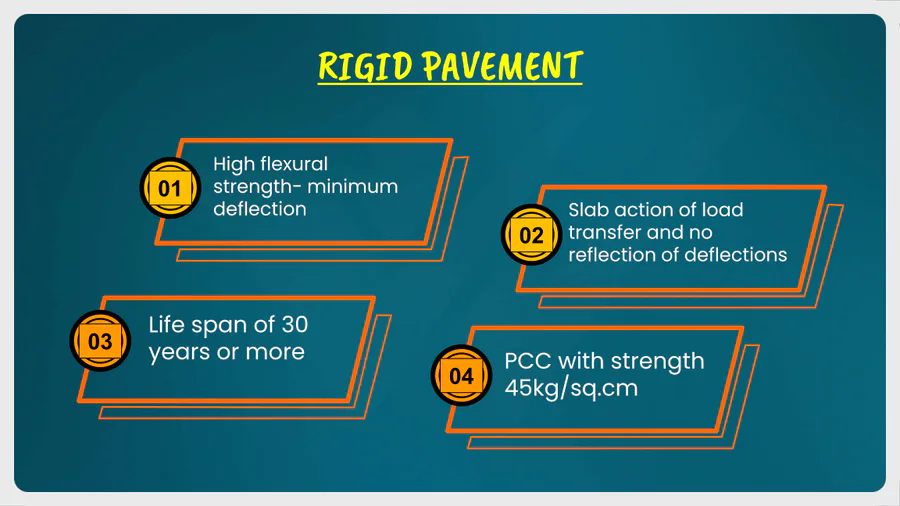 RIGID PAVEMENT

01
High flexural strength- minimum deflection

02
Slab action of load transfer and no reflection of deflections

03
Life span of 30 years or more

04
PCC with strength 45kg/sq.cm