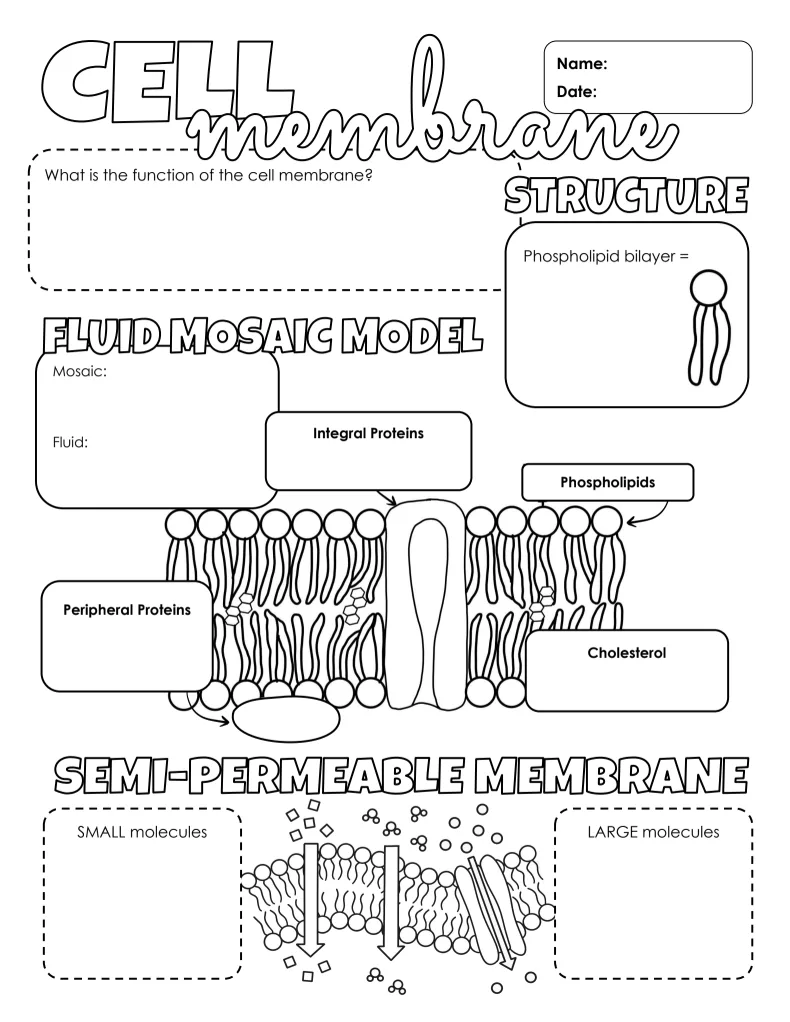 CELL membrane

Name:
Date:

What is the function of the cell membrane?

STRUCTURE

Phospholipid bilayer =

FLUID MOSAIC MODEL

Mosaic:

Fluid:

Integral Proteins

Phospholipids

Peripheral Proteins

Cholesterol

SEMI-PERMEABLE MEMBRANE

SMALL molecules

LARGE molecules