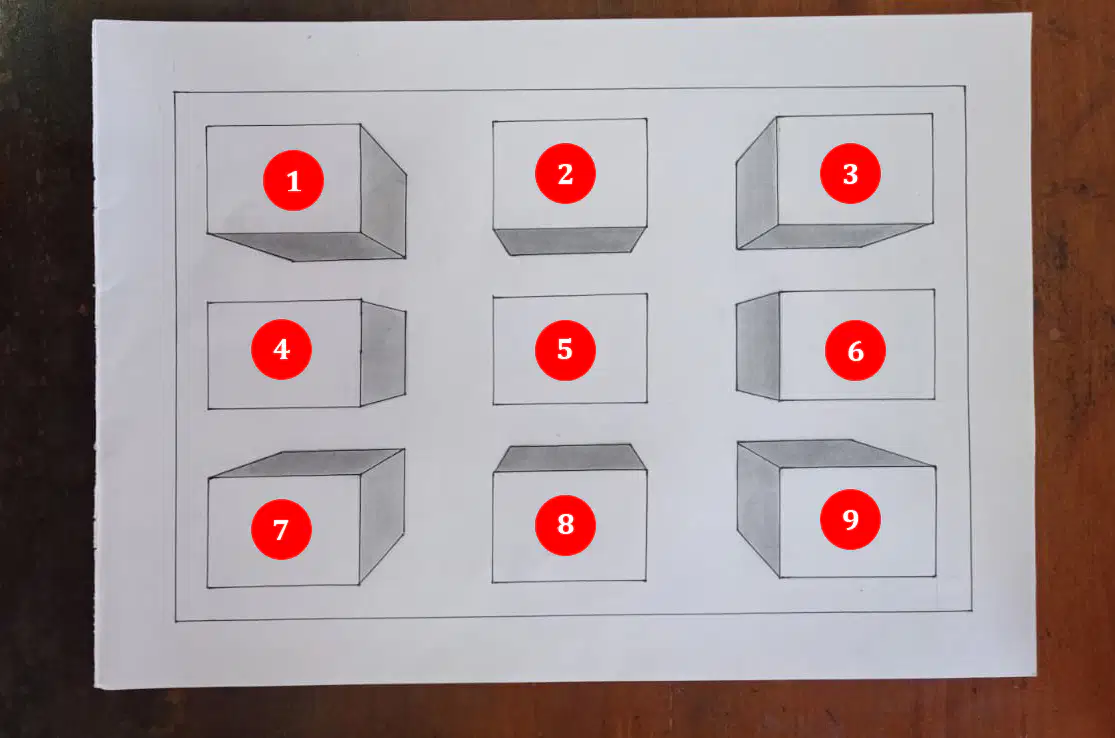 1
2
3
4
5
6
7
8
9