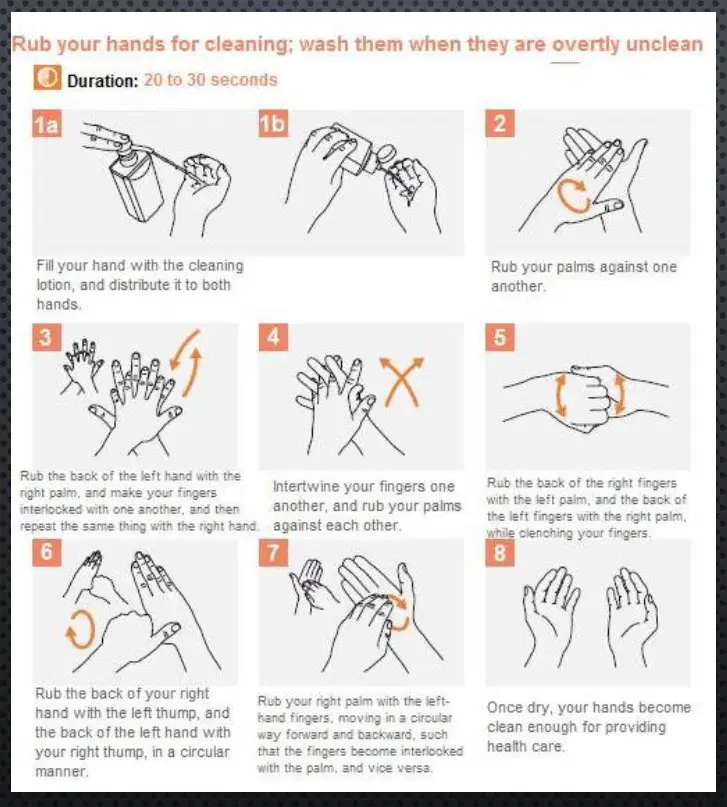 Rub your hands for cleaning; wash them when they are overtly unclean

Duration: 20 to 30 seconds

1a

1b

Fill your hand with the cleaning lotion, and distribute it to both hands.

2

Rub your palms against one another.

3

Rub the back of the left hand with the right palm, and make your fingers interlocked with one another, and then repeat the same thing with the right hand.

4

Intertwine your fingers one another, and rub your palms against each other.

5

Rub the back of the right fingers with the left palm, and the back of the left fingers with the right palm, while clenching your fingers.

6

Rub the back of your right hand with the left thump, and the back of the left hand with your right thump, in a circular manner.

7

Rub your right palm with the left-hand fingers, moving in a circular way forward and backward, such that the fingers become interlocked with the palm, and vice versa.

8

Once dry, your hands become clean enough for providing health care.