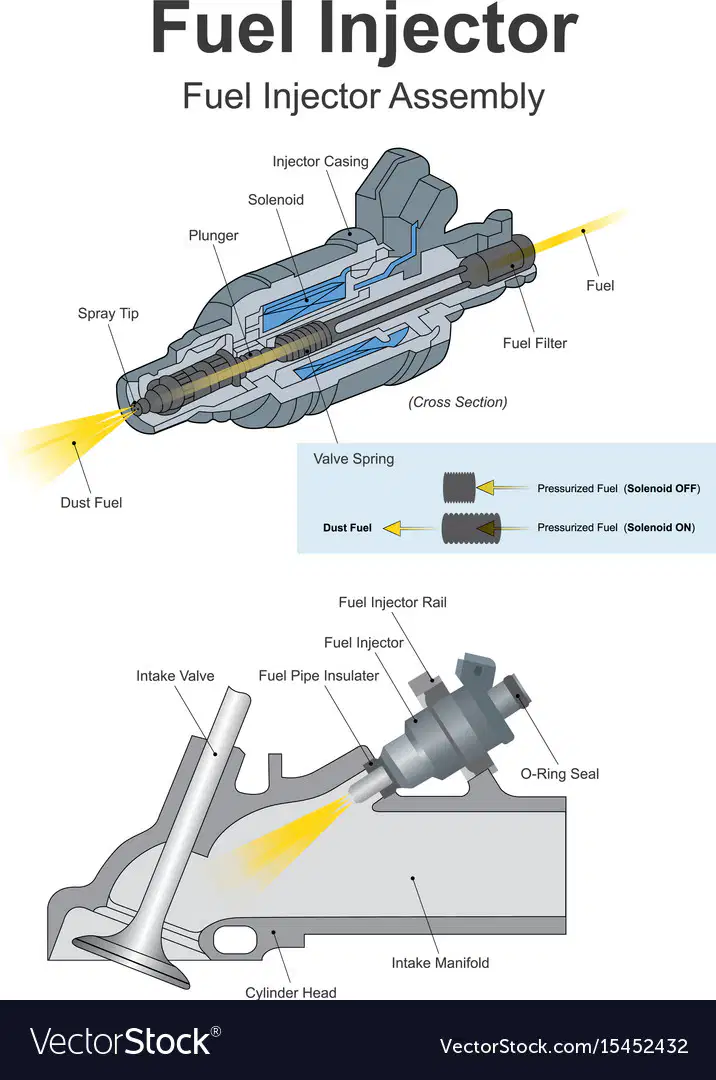 Fuel Injector

Fuel Injector Assembly

Injector Casing

Solenoid

Plunger

Spray Tip

Fuel

Fuel Filter

(Cross Section)

Dust Fuel

Valve Spring

Pressurized Fuel (Solenoid OFF)

Dust Fuel

Pressurized Fuel (Solenoid ON)

Fuel Injector Rail

Fuel Injector

Intake Valve

Fuel Pipe Insulater

O-Ring Seal

Intake Manifold

Cylinder Head

VectorStock®

VectorStock.com/15452432