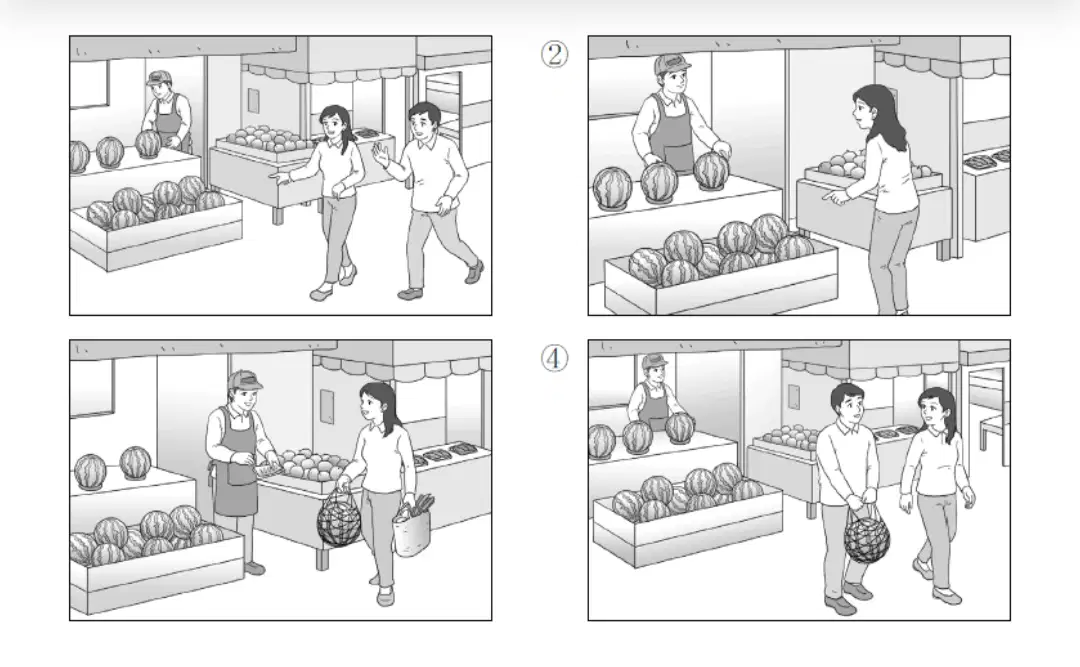 ②

④