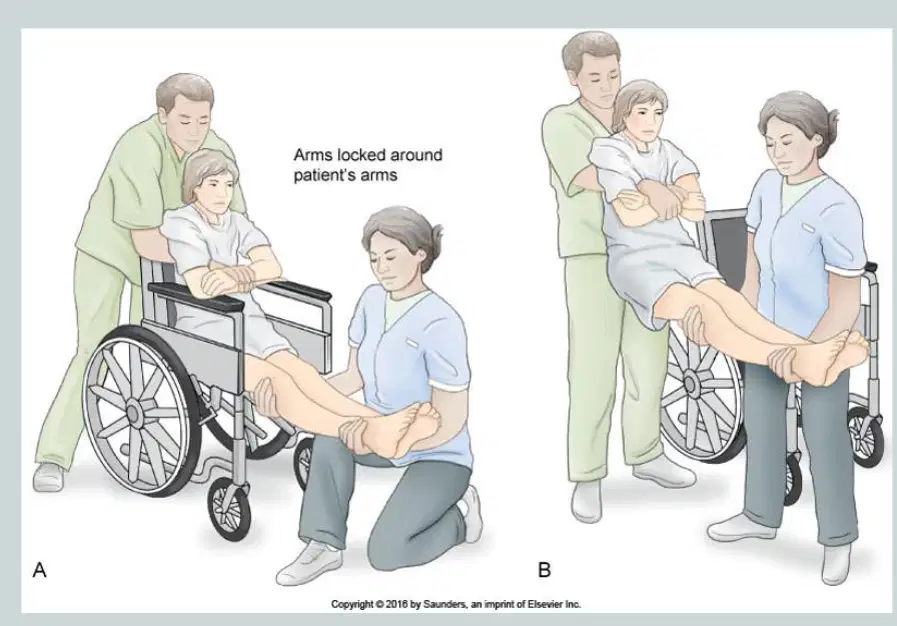 Arms locked around patient's arms

A

B

Copyright © 2016 by Saunders, an imprint of Elsevier Inc.