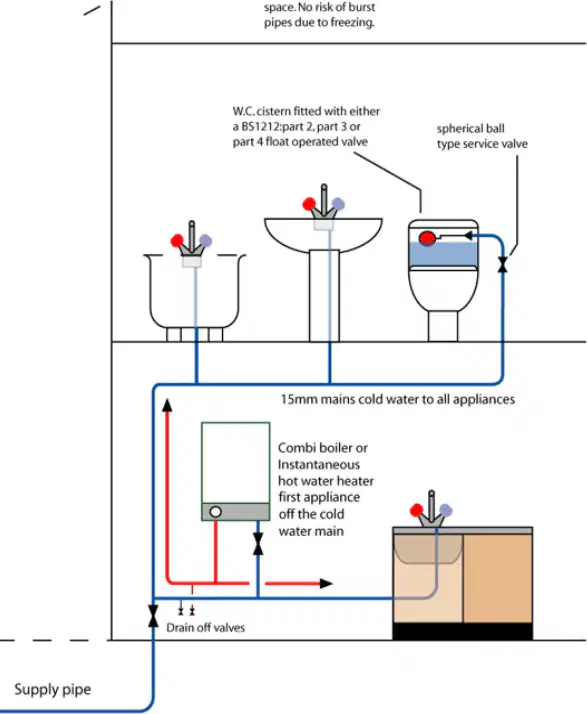 space. No risk of burst pipes due to freezing.

W.C. cistern fitted with either a BS1212:part 2, part 3 or part 4 float operated valve

spherical ball type service valve

15mm mains cold water to all appliances

Combi boiler or Instantaneous hot water heater first appliance off the cold water main

Drain off valves

Supply pipe