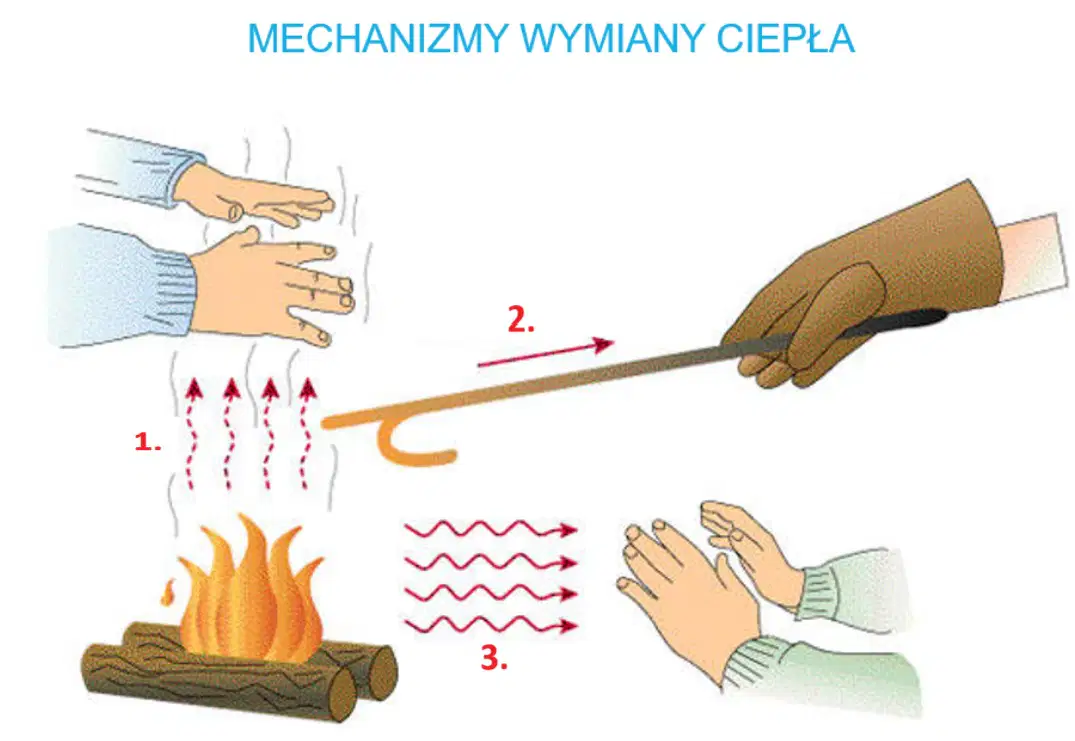 MECHANIZMY WYMIANY CIEPŁA

2.

1.

3.