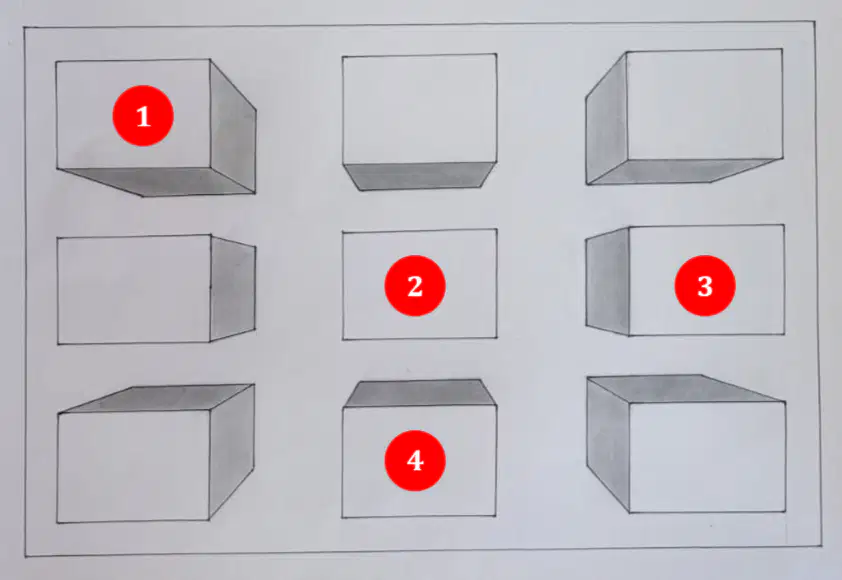 1

2

3

4