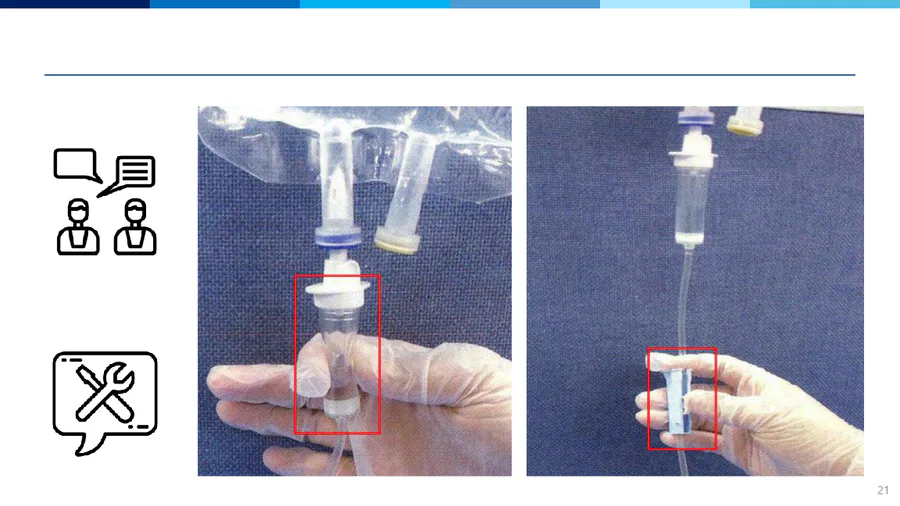 21