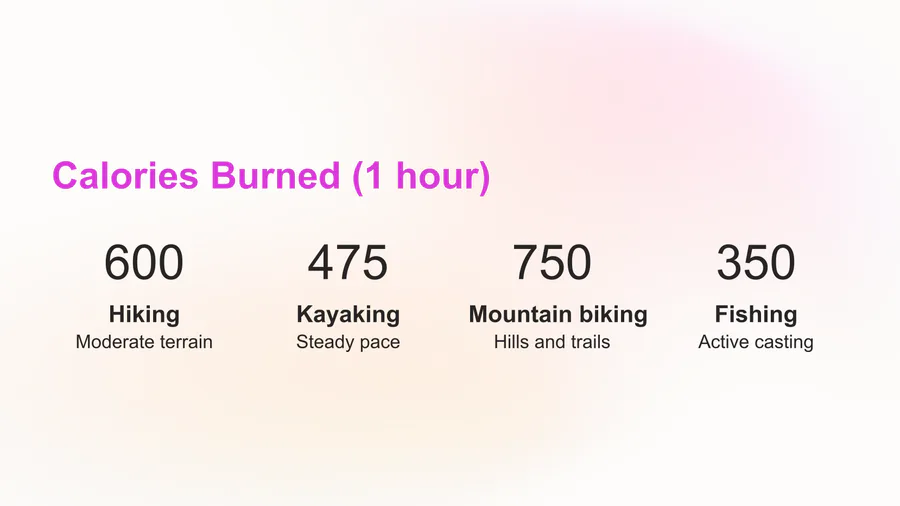 Calories Burned (1 hour)

600
Hiking
Moderate terrain

475
Kayaking
Steady pace

750
Mountain biking
Hills and trails

350
Fishing
Active casting