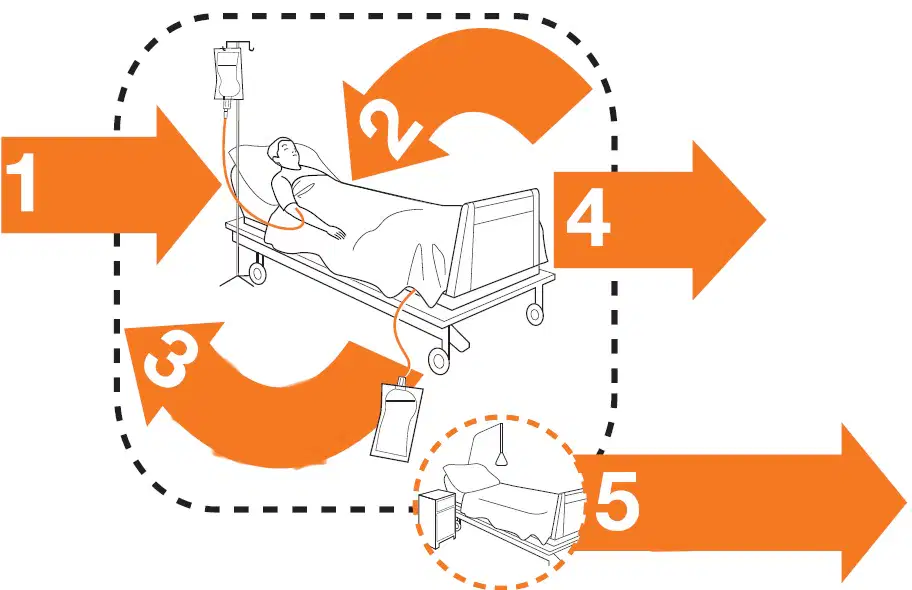 1
2
3
4
5