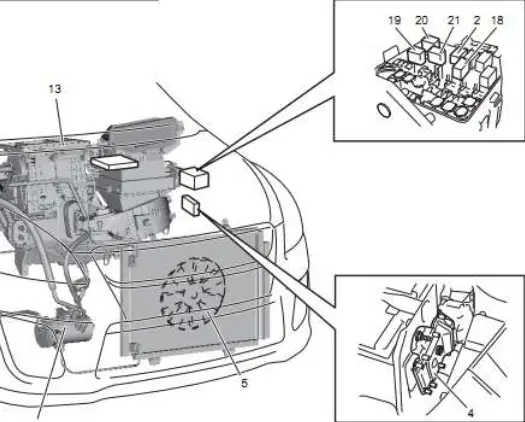 19 20 21 2 18

13

5

4