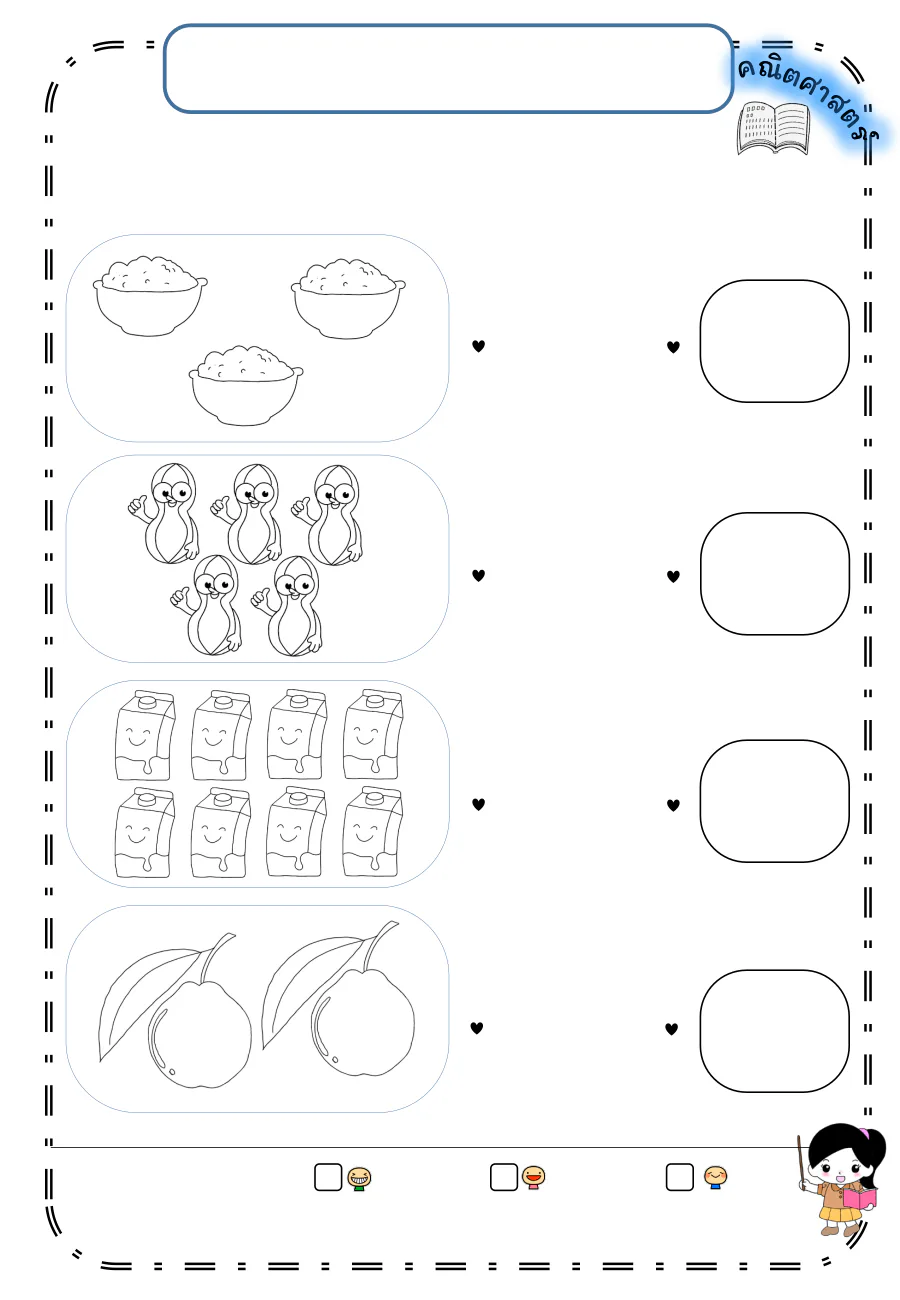 คณิตศาสตร์