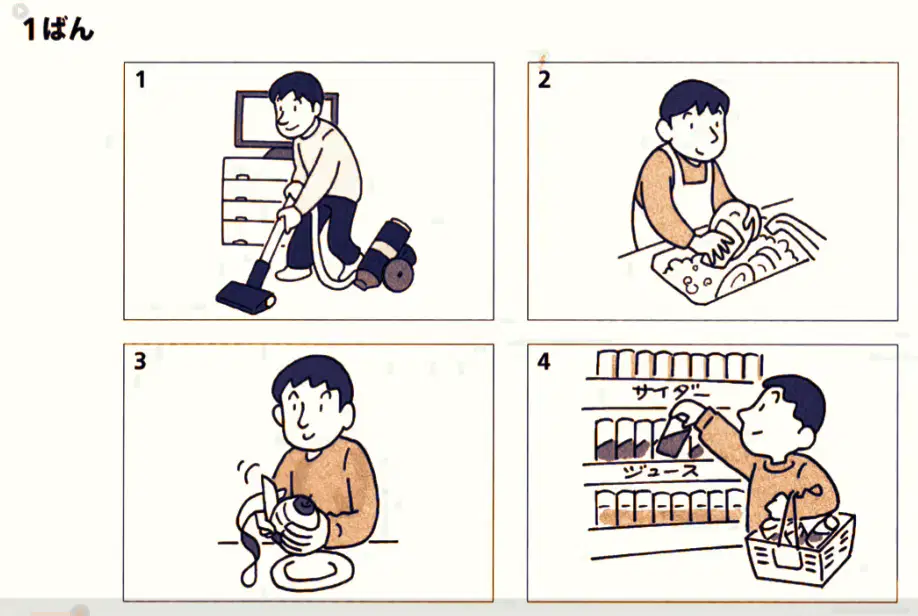 1ばん

1

2

3

4

サイダー

ジュース