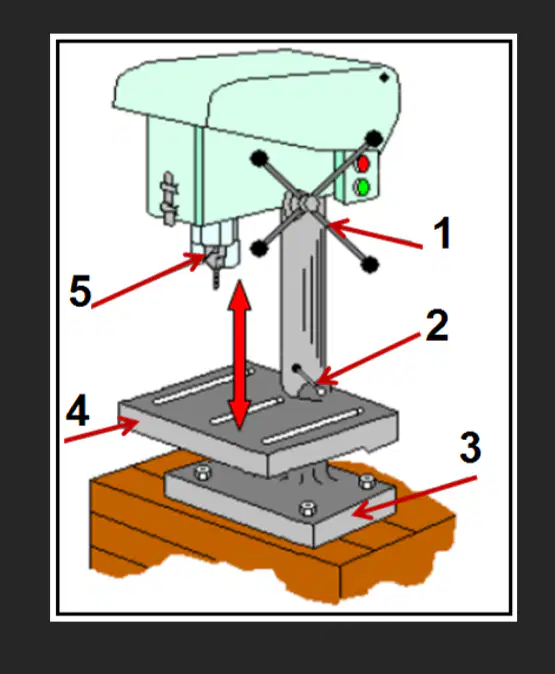 1
5
2
4
3