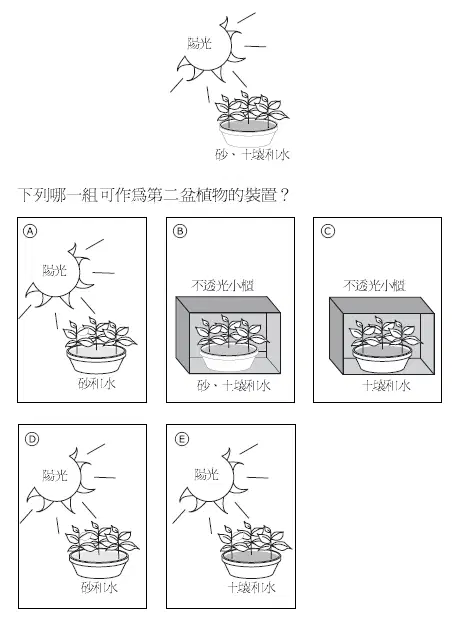 陽光

砂、土壤和水

下列哪一組可作爲第二盆植物的裝置？

A

陽光

砂和水

B

不透光小櫃

砂、土壤和水

C

不透光小櫃

土壤和水

D

陽光

砂和水

E

陽光

土壤和水