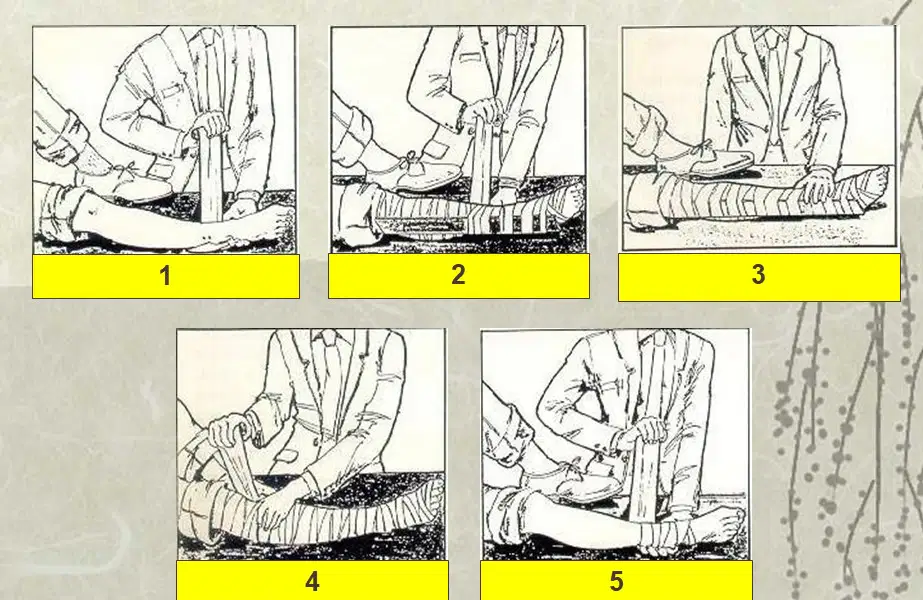 1

2

3

4

5