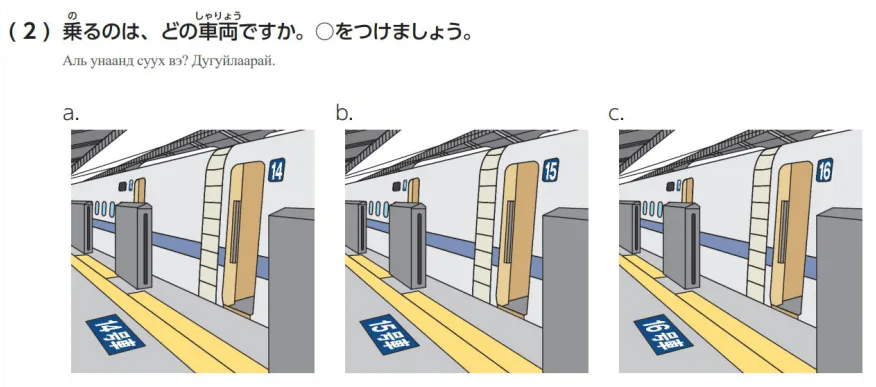 （２）乗(の)るのは、どの車両(しゃりょう)ですか。○をつけましょう。

Аль унаанд суух вэ? Дугуйлаарай.

a.

14

14号車

b.

15

15号車

c.

16

16号車