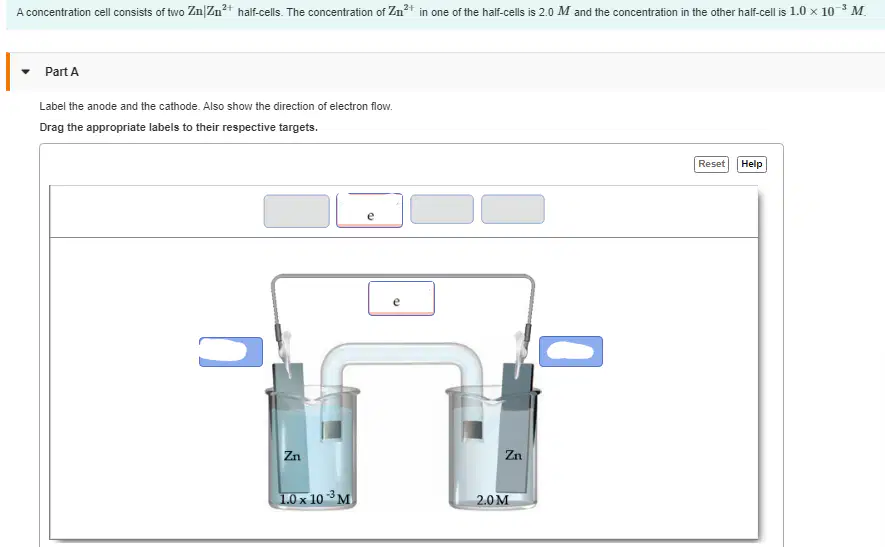 A concentration cell consists of two $Zn|Zn^{2+}$ half-cells. The concentration of $Zn^{2+}$ in one of the half-cells is 2.0 $M$ and the concentration in the other half-cell is $1.0 \times 10^{-3}$ $M$.

Part A

Label the anode and the cathode. Also show the direction of electron flow.

Drag the appropriate labels to their respective targets.

Reset Help

e

e

Zn

Zn

$1.0 \times 10^{-3}$ M

2.0 M