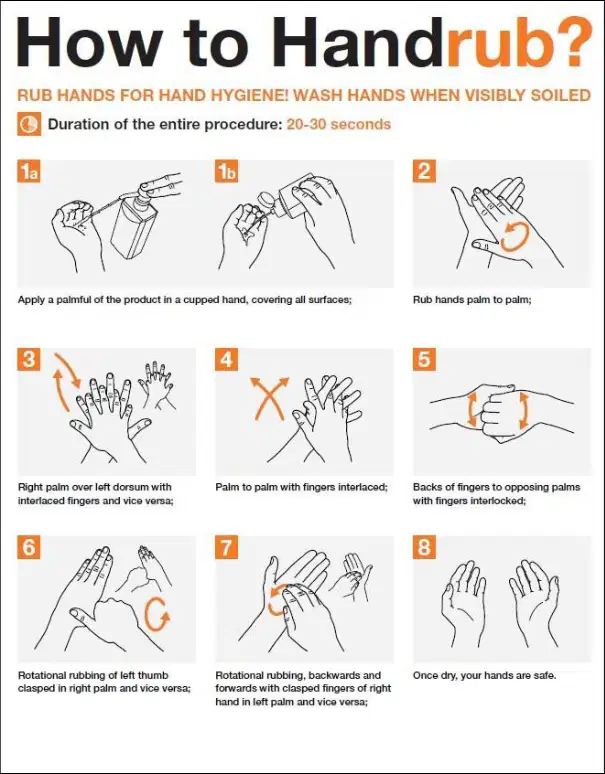 How to Handrub?

RUB HANDS FOR HAND HYGIENE! WASH HANDS WHEN VISIBLY SOILED

Duration of the entire procedure: 20-30 seconds

1a

1b

Apply a palmful of the product in a cupped hand, covering all surfaces;

2

Rub hands palm to palm;

3

Right palm over left dorsum with interlaced fingers and vice versa;

4

Palm to palm with fingers interlaced;

5

Backs of fingers to opposing palms with fingers interlocked;

6

Rotational rubbing of left thumb clasped in right palm and vice versa;

7

Rotational rubbing, backwards and forwards with clasped fingers of right hand in left palm and vice versa;

8

Once dry, your hands are safe.