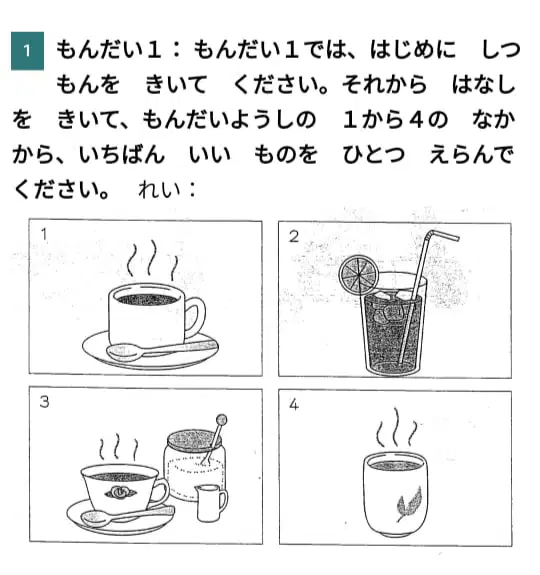 1 もんだい1：もんだい1では、はじめに　しつもんを　きいて　ください。それから　はなしを　きいて、もんだいようしの　1から4の　なかから、いちばん　いい　ものを　ひとつ　えらんで　ください。　れい：

1

2

3

4