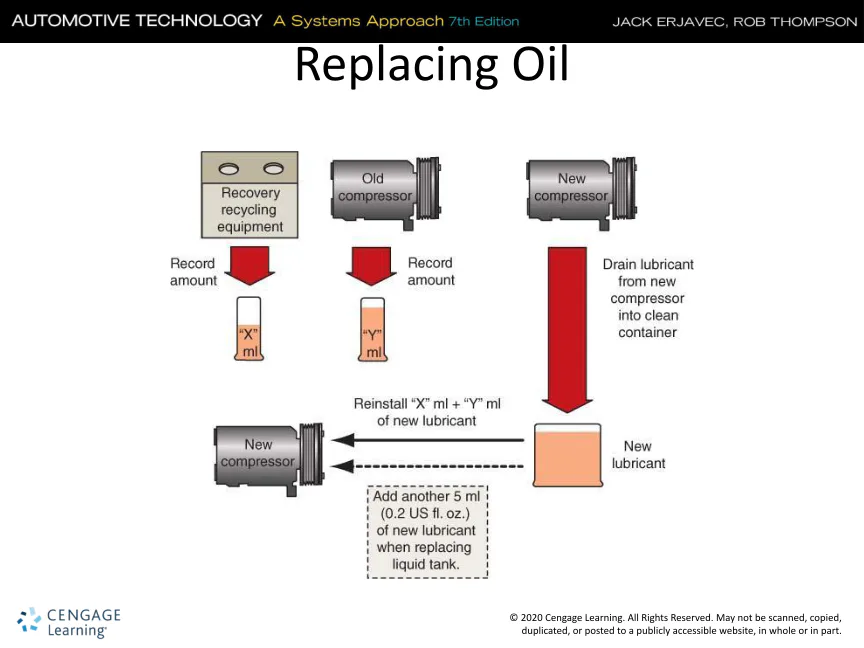 AUTOMOTIVE TECHNOLOGY A Systems Approach 7th Edition JACK ERJAVEC, ROB THOMPSON

Replacing Oil

Recovery recycling equipment

Old compressor

New compressor

Record amount

Record amount

"X" ml

"Y" ml

Drain lubricant from new compressor into clean container

Reinstall "X" ml + "Y" ml of new lubricant

New compressor

New lubricant

Add another 5 ml (0.2 US fl. oz.) of new lubricant when replacing liquid tank.

CENGAGE Learning

© 2020 Cengage Learning. All Rights Reserved. May not be scanned, copied, duplicated, or posted to a publicly accessible website, in whole or in part.