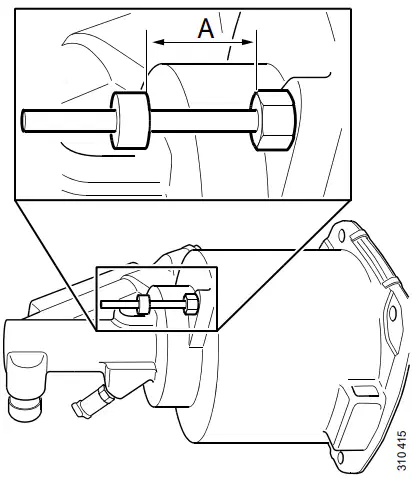 A

310 415