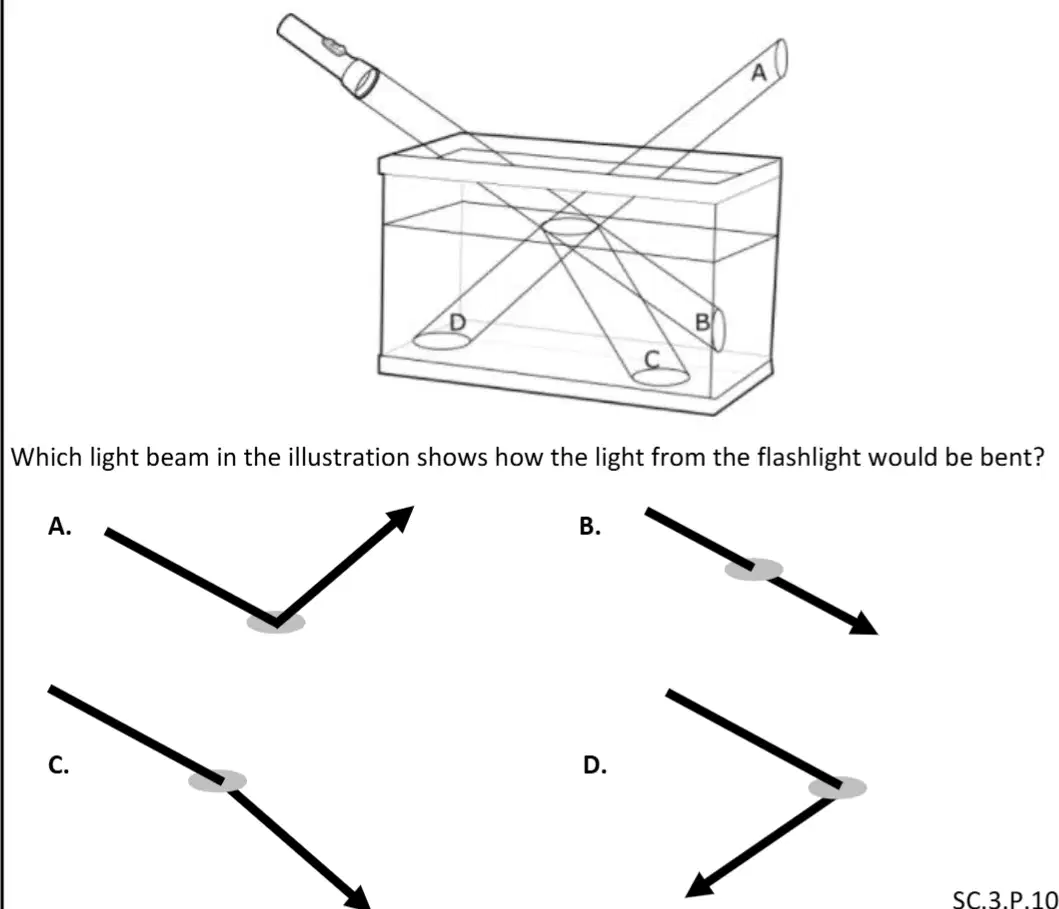 A
D
B
C

Which light beam in the illustration shows how the light from the flashlight would be bent?

A.

B.

C.

D.

SC.3.P.10