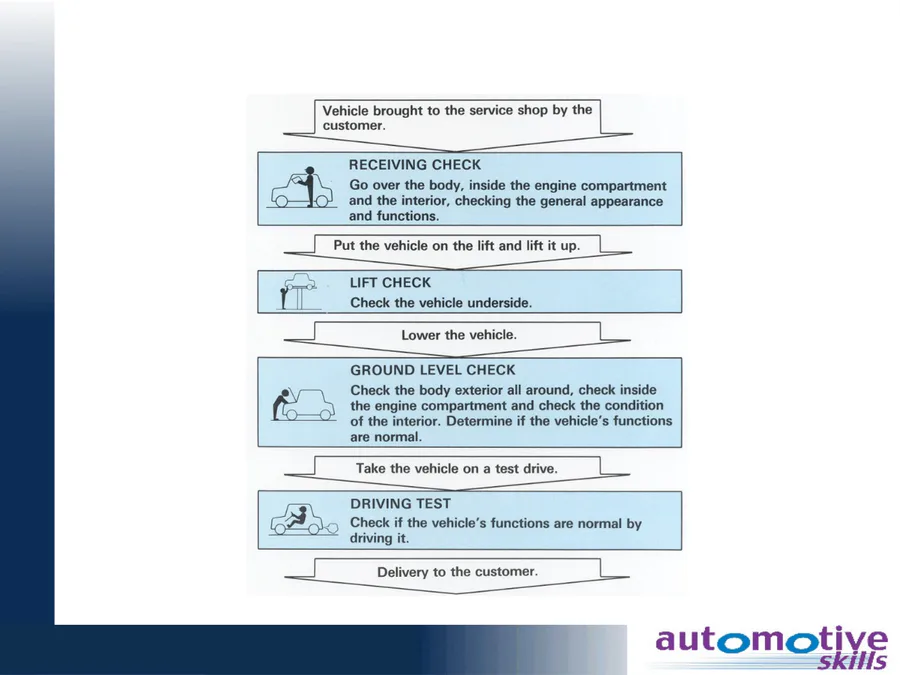 Vehicle brought to the service shop by the customer.

RECEIVING CHECK
Go over the body, inside the engine compartment and the interior, checking the general appearance and functions.

Put the vehicle on the lift and lift it up.

LIFT CHECK
Check the vehicle underside.

Lower the vehicle.

GROUND LEVEL CHECK
Check the body exterior all around, check inside the engine compartment and check the condition of the interior. Determine if the vehicle's functions are normal.

Take the vehicle on a test drive.

DRIVING TEST
Check if the vehicle's functions are normal by driving it.

Delivery to the customer.

automotive skills