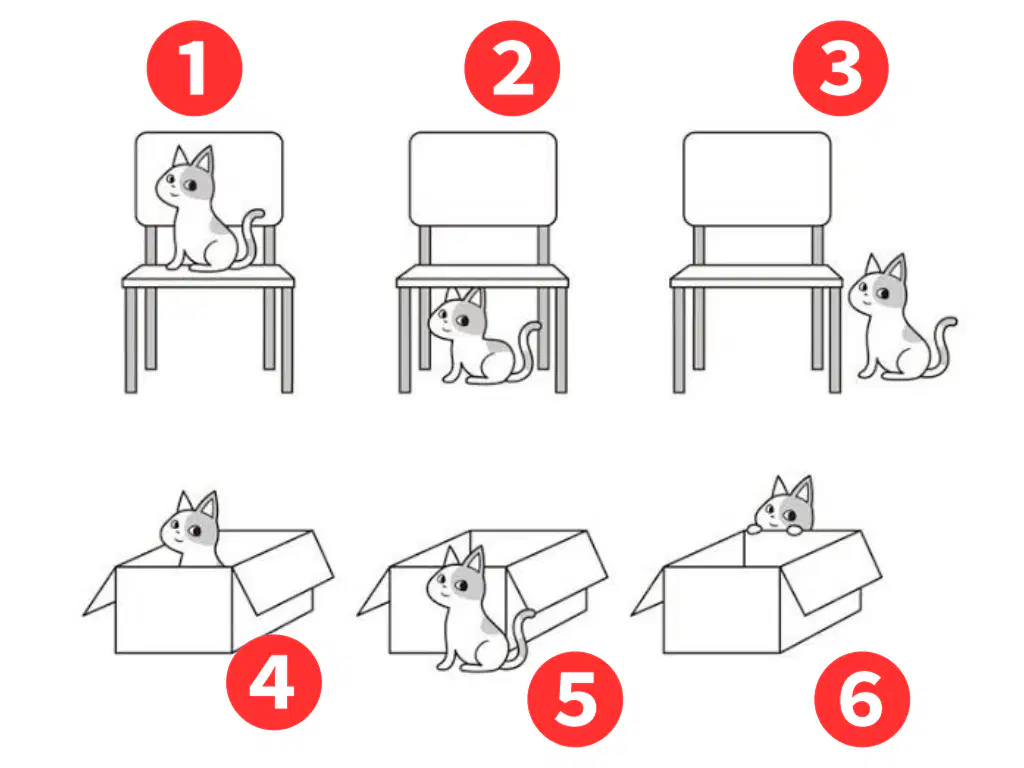 1
2
3
4
5
6