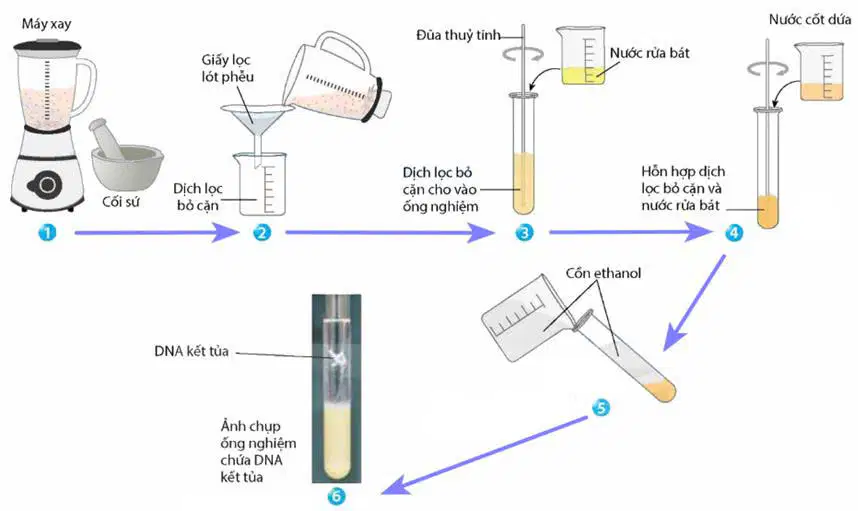 Máy xay

Cối sứ

1

Giấy lọc lót phễu

Dịch lọc bỏ cặn

2

Đũa thuỷ tinh

Nước rửa bát

Dịch lọc bỏ cặn cho vào ống nghiệm

3

Nước cốt dứa

Hỗn hợp dịch lọc bỏ cặn và nước rửa bát

4

Cồn ethanol

5

DNA kết tủa

Ảnh chụp ống nghiệm chứa DNA kết tủa

6