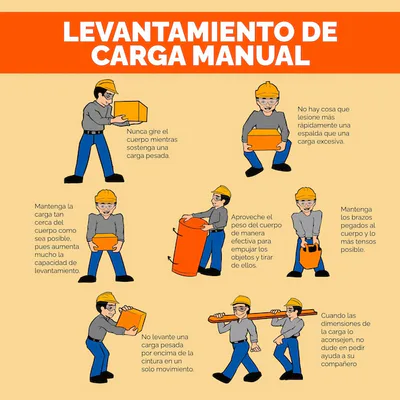 LEVANTAMIENTO DE CARGA MANUAL

Nunca gire el cuerpo mientras sostenga una carga pesada.

No hay cosa que lesione más rápidamente una espalda que una carga excesiva.

Mantenga la carga tan cerca del cuerpo como sea posible, pues aumenta mucho la capacidad de levantamiento.

Aproveche el peso del cuerpo de manera efectiva para empujar los objetos y tirar de ellos.

Mantenga los brazos pegados al cuerpo y lo más tensos posible.

No levante una carga pesada por encima de la cintura en un solo movimiento.

Cuando las dimensiones de la carga lo aconsejen, no dude en pedir ayuda a su compañero