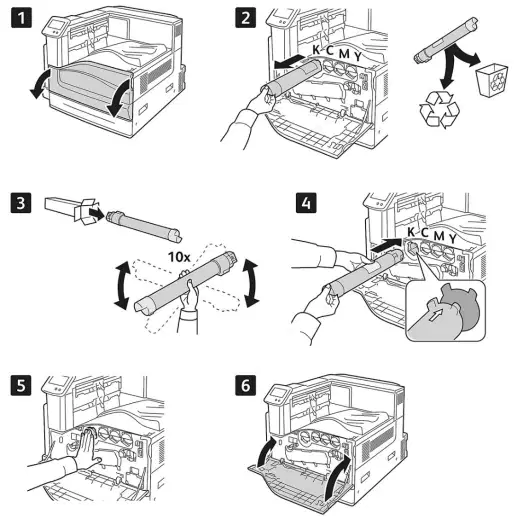 1

2

K C M Y

3

10x

4

K C M Y

5

6