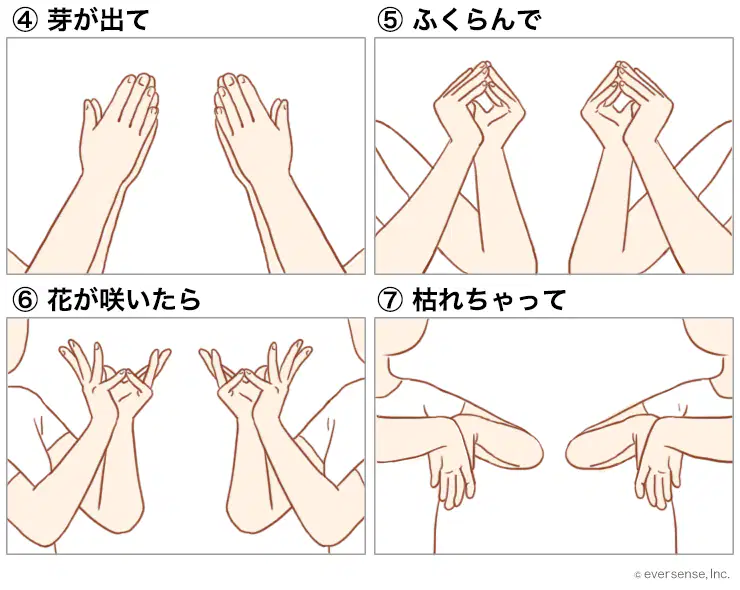 ④ 芽が出て

⑤ ふくらんで

⑥ 花が咲いたら

⑦ 枯れちゃって

© eversense, Inc.