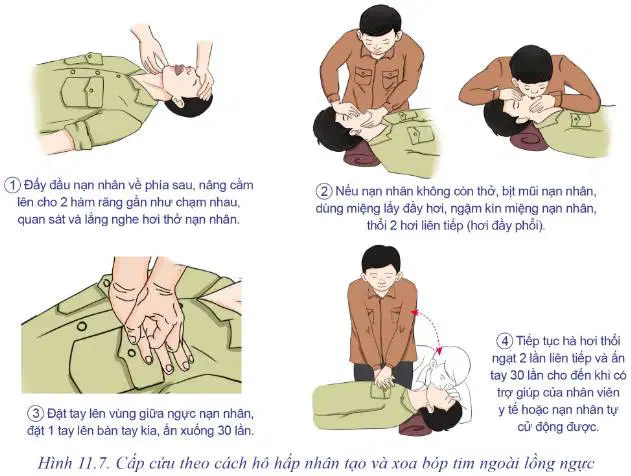 ① Đẩy đầu nạn nhân về phía sau, nâng cằm lên cho 2 hàm răng gần như chạm nhau, quan sát và lắng nghe hơi thở nạn nhân.

② Nếu nạn nhân không còn thở, bịt mũi nạn nhân, dùng miệng lấy đầy hơi, ngậm kín miệng nạn nhân, thổi 2 hơi liên tiếp (hơi đầy phổi).

③ Đặt tay lên vùng giữa ngực nạn nhân, đặt 1 tay lên bàn tay kia, ấn xuống 30 lần.

④ Tiếp tục hà hơi thổi ngạt 2 lần liên tiếp và ấn tay 30 lần cho đến khi có trợ giúp của nhân viên y tế hoặc nạn nhân tự cử động được.

Hình 11.7. Cấp cứu theo cách hô hấp nhân tạo và xoa bóp tim ngoài lồng ngực