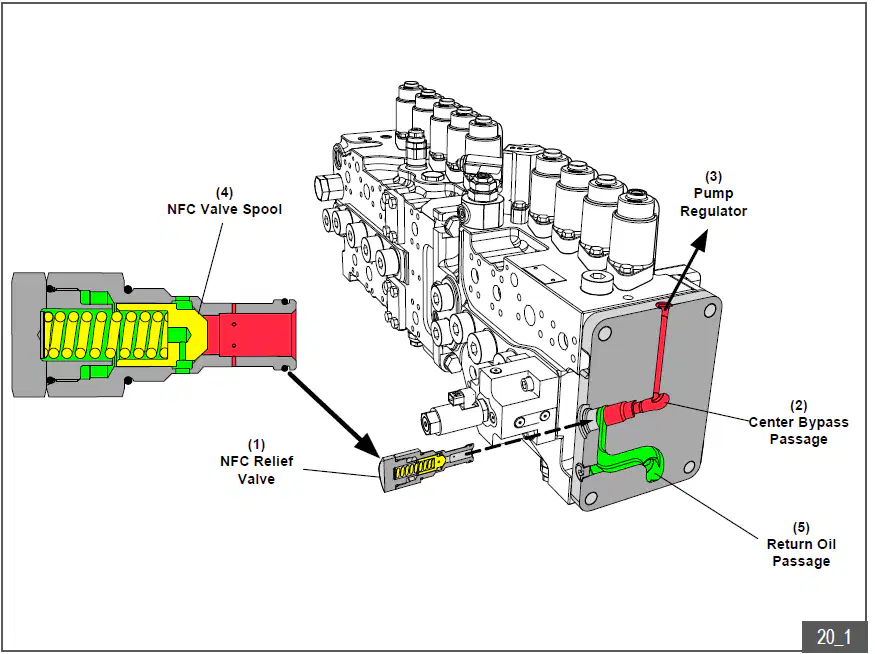 (4)
NFC Valve Spool

(3)
Pump
Regulator

(2)
Center Bypass
Passage

(1)
NFC Relief
Valve

(5)
Return Oil
Passage

20_1