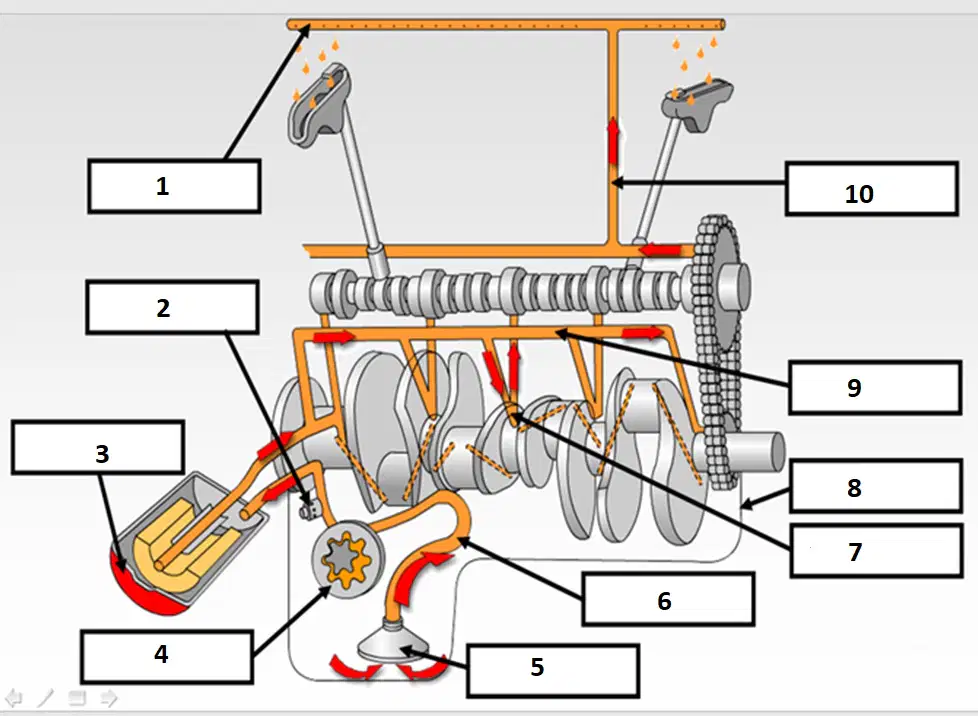 1

10

2

9

3

8

7

6

4

5