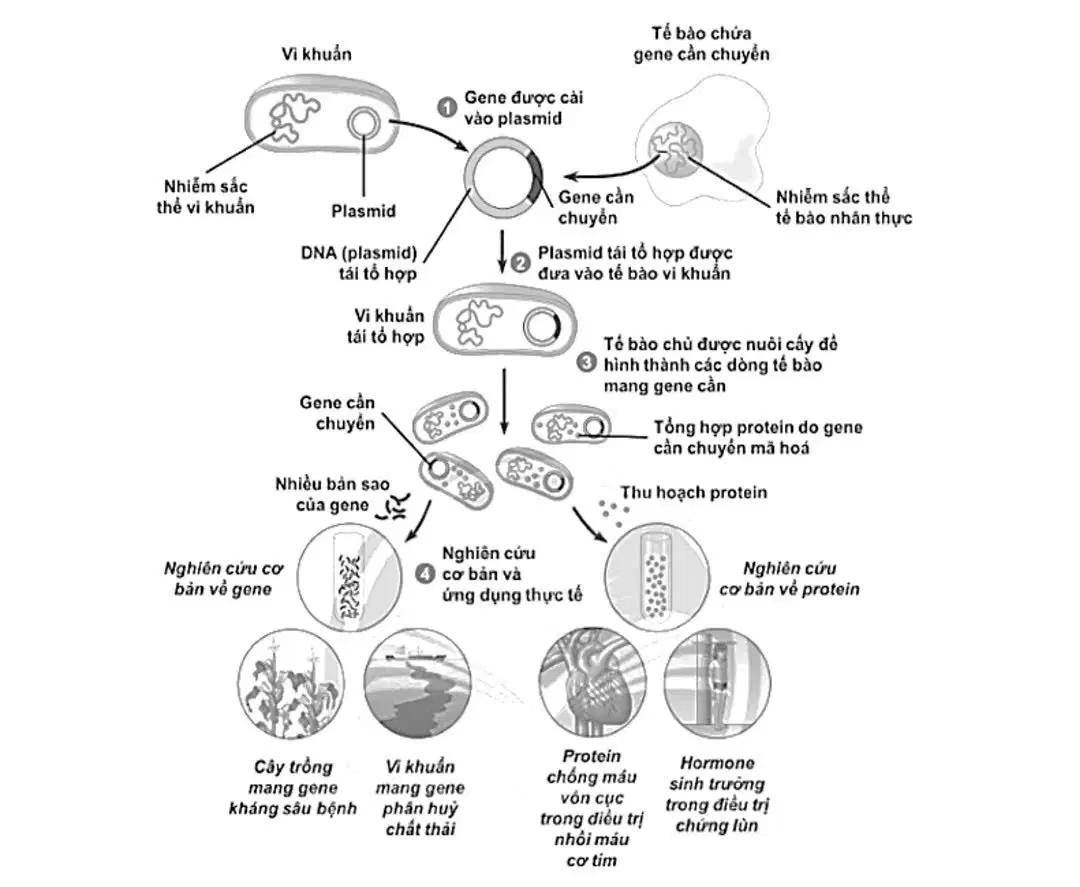 Vi khuẩn

Tế bào chứa gene cần chuyển

1 Gene được cài vào plasmid

Nhiễm sắc thể vi khuẩn

Plasmid

Gene cần chuyển

Nhiễm sắc thể tế bào nhân thực

DNA (plasmid) tái tổ hợp

2 Plasmid tái tổ hợp được đưa vào tế bào vi khuẩn

Vi khuẩn tái tổ hợp

3 Tế bào chủ được nuôi cấy để hình thành các dòng tế bào mang gene cần

Gene cần chuyển

Tổng hợp protein do gene cần chuyển mã hoá

Nhiều bản sao của gene

Thu hoạch protein

Nghiên cứu cơ bản về gene

4 Nghiên cứu cơ bản và ứng dụng thực tế

Nghiên cứu cơ bản về protein

Cây trồng mang gene kháng sâu bệnh

Vi khuẩn mang gene phân huỷ chất thải

Protein chống máu vón cục trong điều trị nhồi máu cơ tim

Hormone sinh trưởng trong điều trị chứng lùn