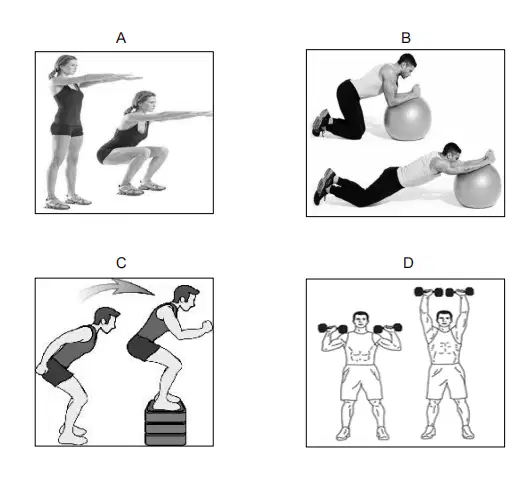 A

B

C

D