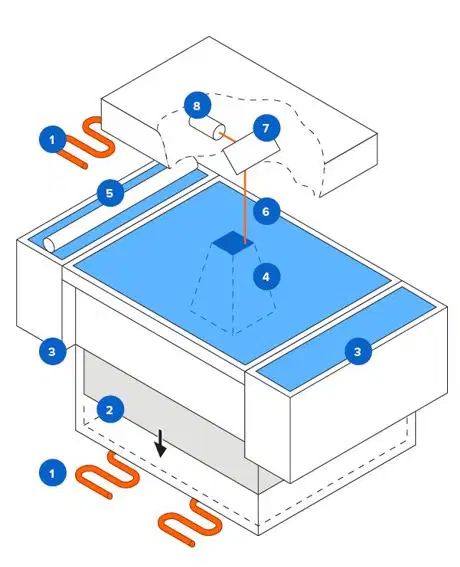 8
7
1
5
6
4
3
3
2
1